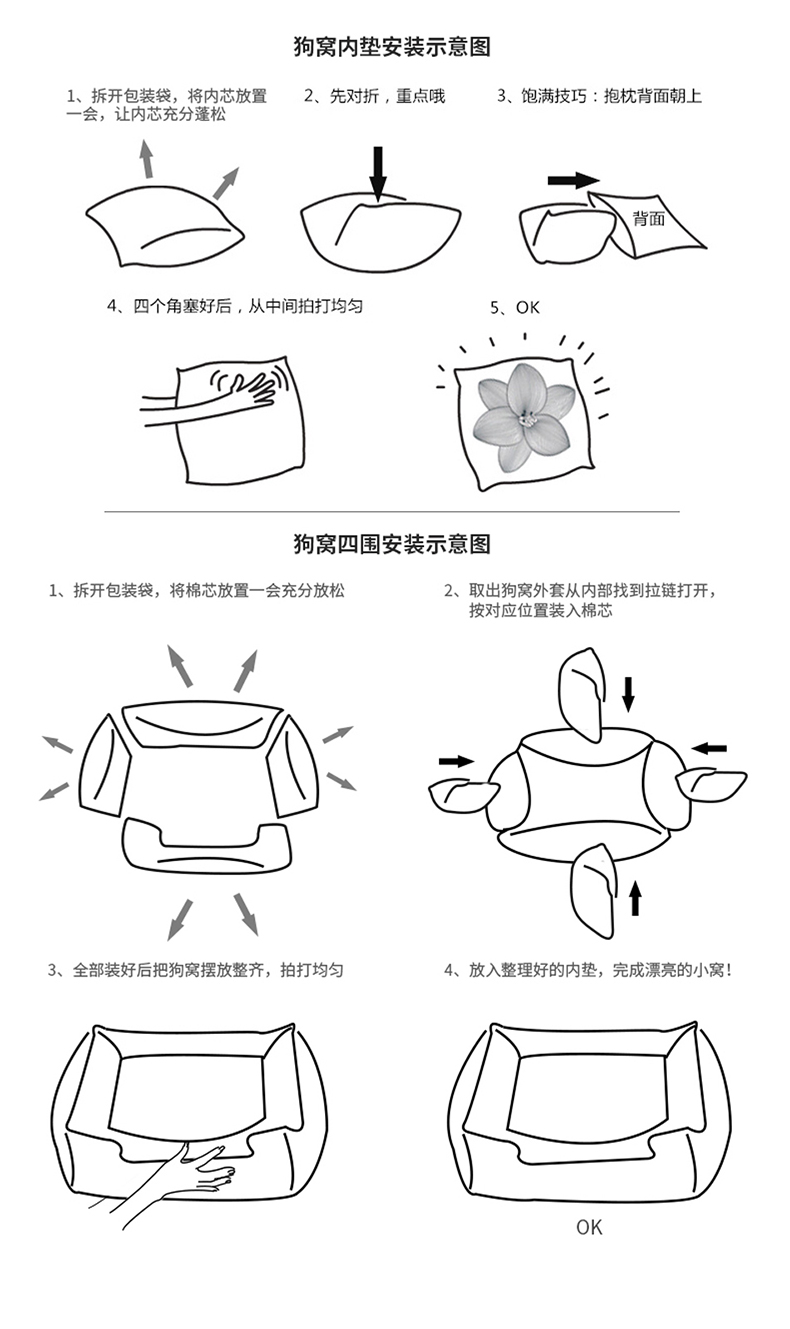 狗窝内垫安装示意图

1、拆开包装袋，将内芯放置一会，让内芯充分蓬松

2、先对折，重点哦

3、饱满技巧：抱枕背面朝上

背面

4、四个角塞好后，从中间拍打均匀

5、OK

狗窝四围安装示意图

1、拆开包装袋，将棉芯放置一会充分放松

2、取出狗窝外套从内部找到拉链打开，按对应位置装入棉芯

3、全部装好后把狗窝摆放整齐，拍打均匀

4、放入整理好的内垫，完成漂亮的小窝！

OK